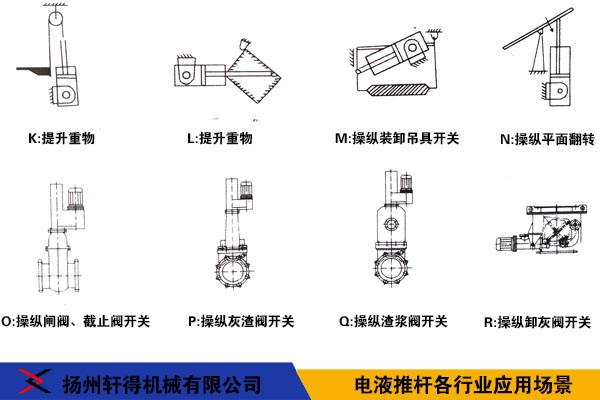 K:提升重物

L:提升重物

M:操纵装卸吊具开关

N:操纵平面翻转

O:操纵闸阀、截止阀开关

P:操纵灰渣阀开关

Q:操纵渣浆阀开关

R:操纵卸灰阀开关

扬州轩得机械有限公司

电液推杆各行业应用场景