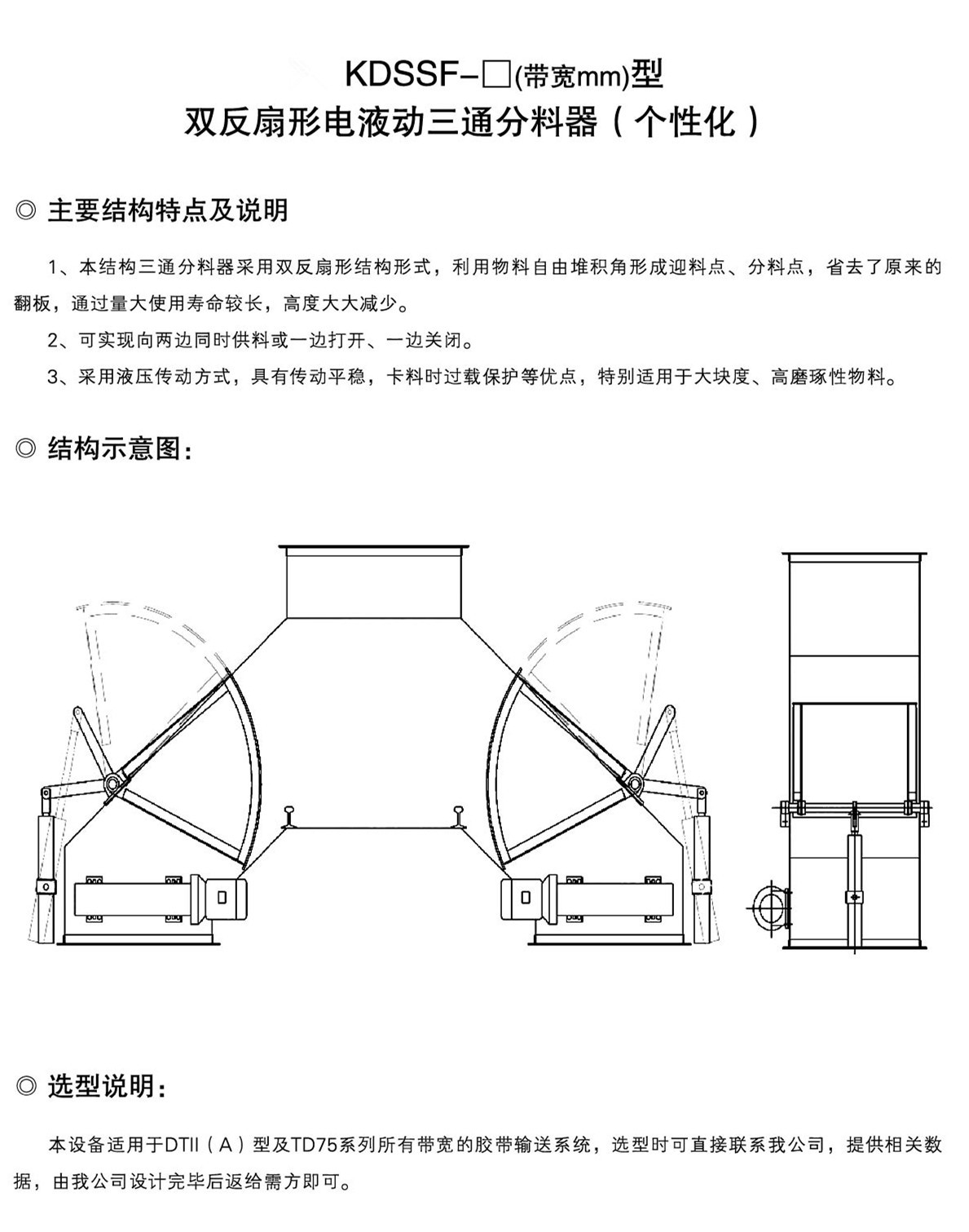 KDSSF-□(带宽mm)型
双反扇形电液动三通分料器（个性化）

◎ 主要结构特点及说明

1、本结构三通分料器采用双反扇形结构形式，利用物料自由堆积角形成迎料点、分料点，省去了原来的翻板，通过量大使用寿命较长，高度大大减少。

2、可实现向两边同时供料或一边打开、一边关闭。

3、采用液压传动方式，具有传动平稳，卡料时过载保护等优点，特别适用于大块度、高磨琢性物料。

◎ 结构示意图：

◎ 选型说明：

本设备适用于DTII（A）型及TD75系列所有带宽的胶带输送系统，选型时可直接联系我公司，提供相关数据，由我公司设计完毕后返给需方即可。